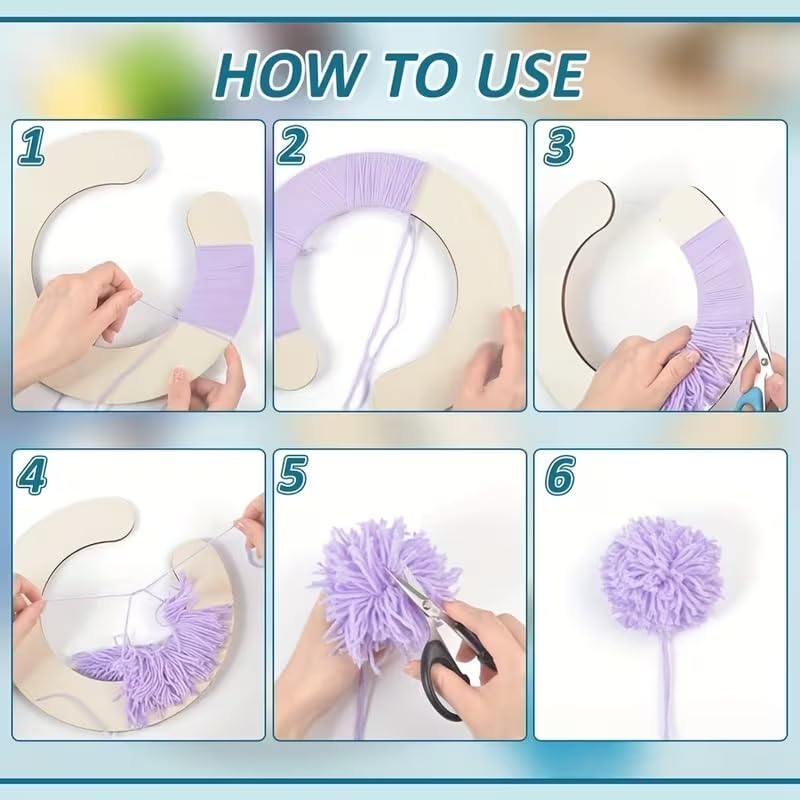 HOW TO USE

1

2

3

4

5

6