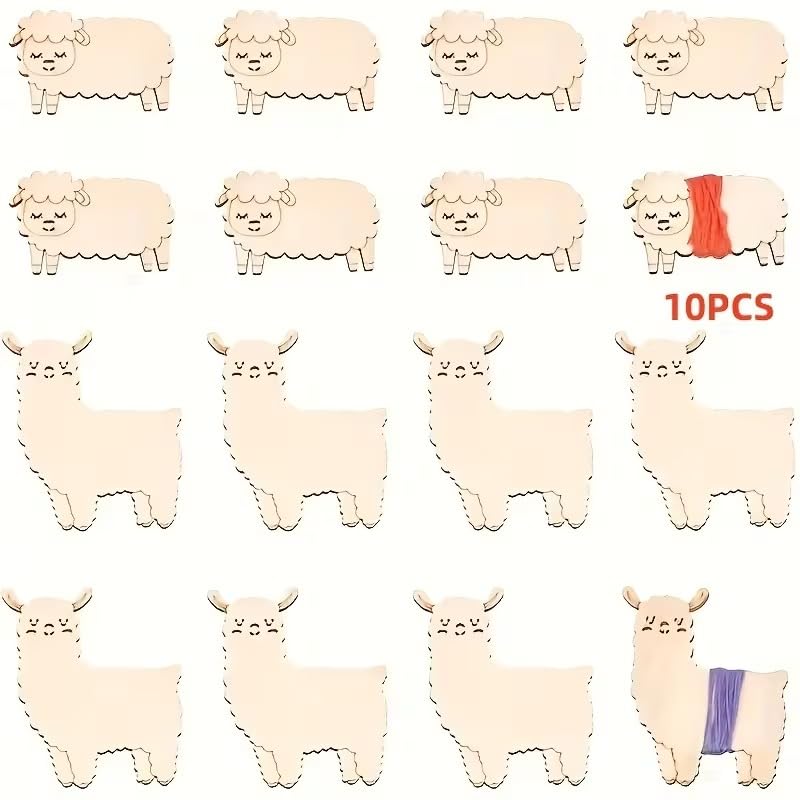 10PCS