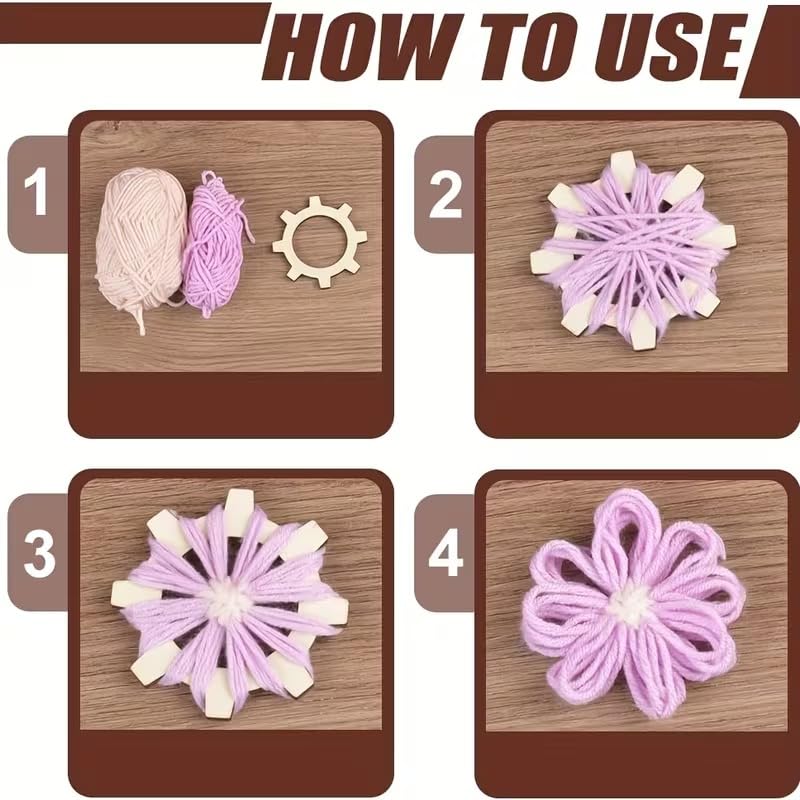 HOW TO USE

1

2

3

4