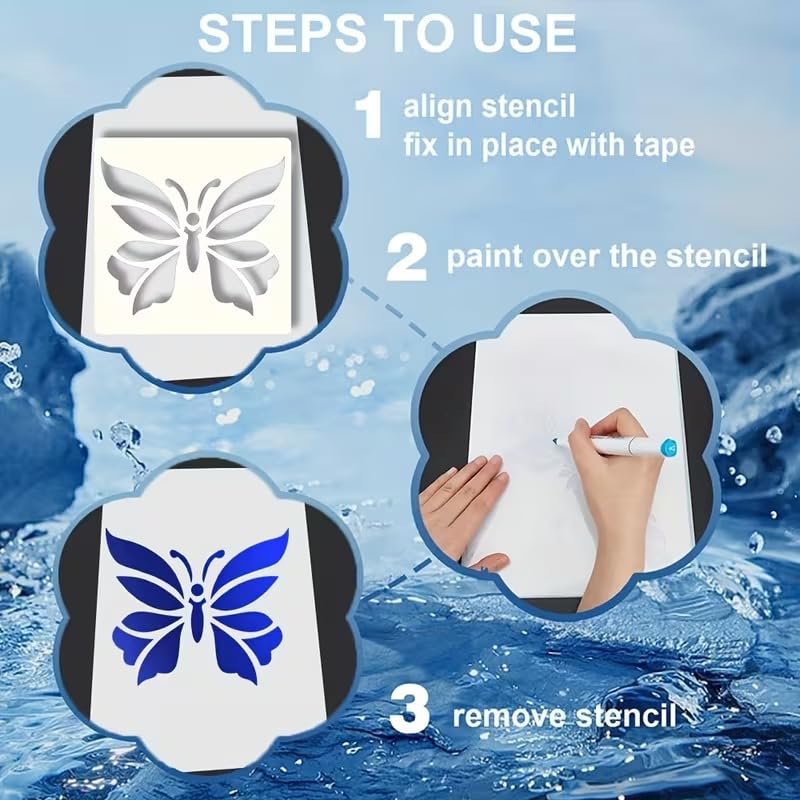 STEPS TO USE

1 align stencil
fix in place with tape

2 paint over the stencil

3 remove stencil