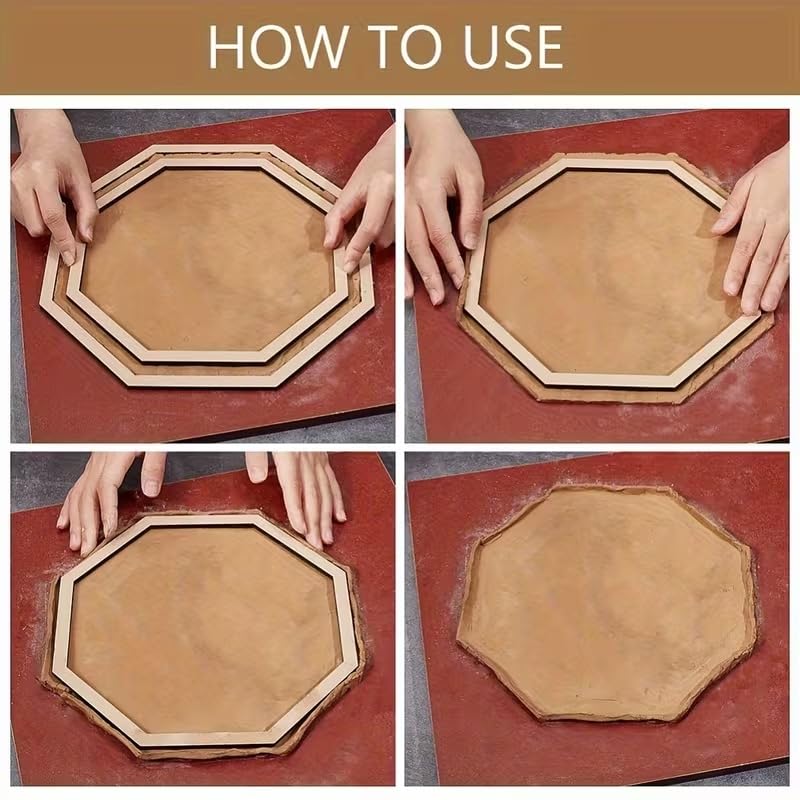 HOW TO USE