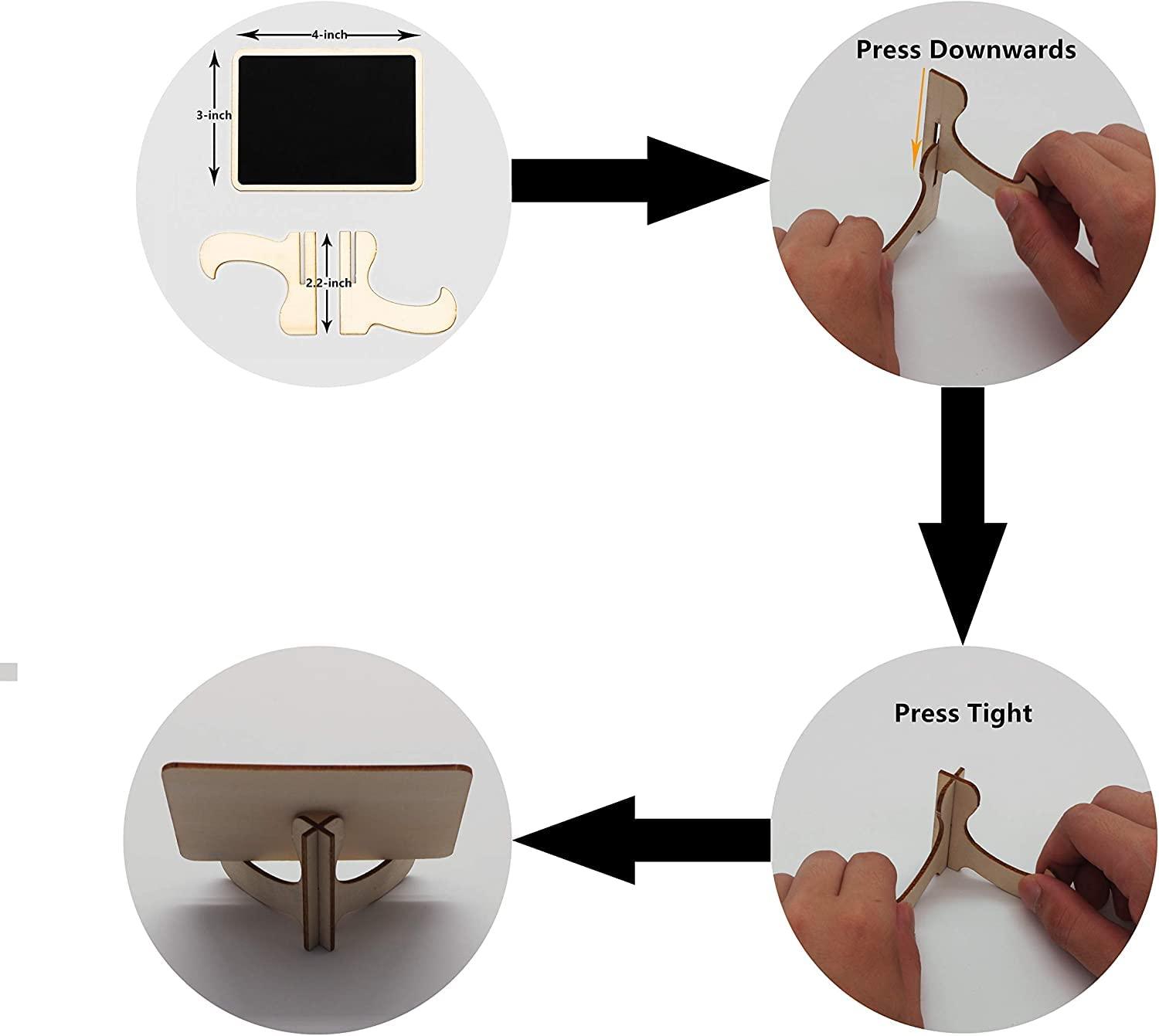 4-inch
3-inch
2.2-inch

Press Downwards

Press Tight