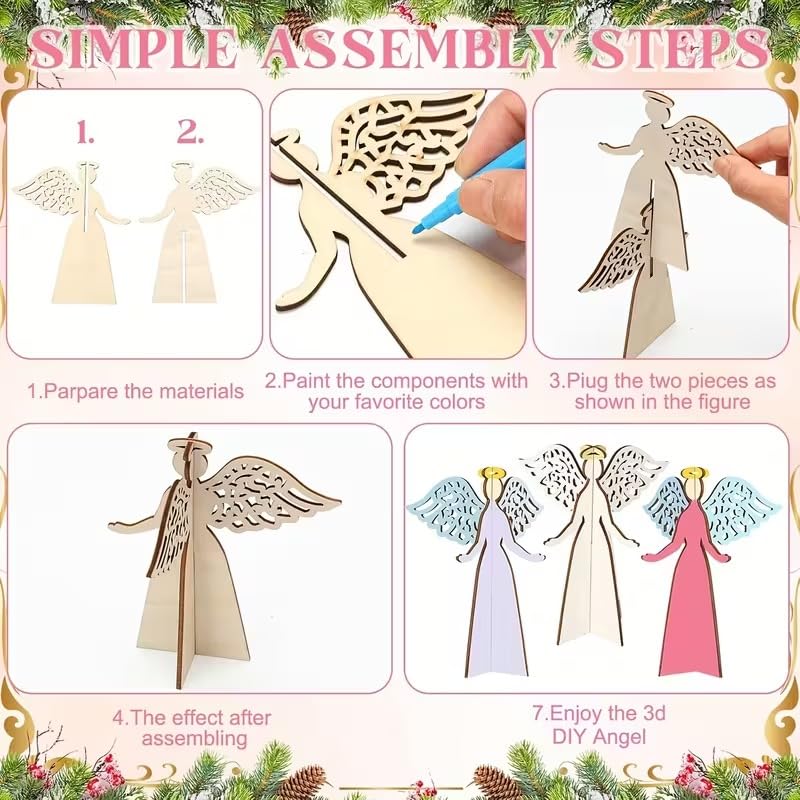 SIMPLE ASSEMBLY STEPS

1.

2.

1.Parpare the materials

2.Paint the components with your favorite colors

3.Piug the two pieces as shown in the figure

4.The effect after assembling

7.Enjoy the 3d DIY Angel