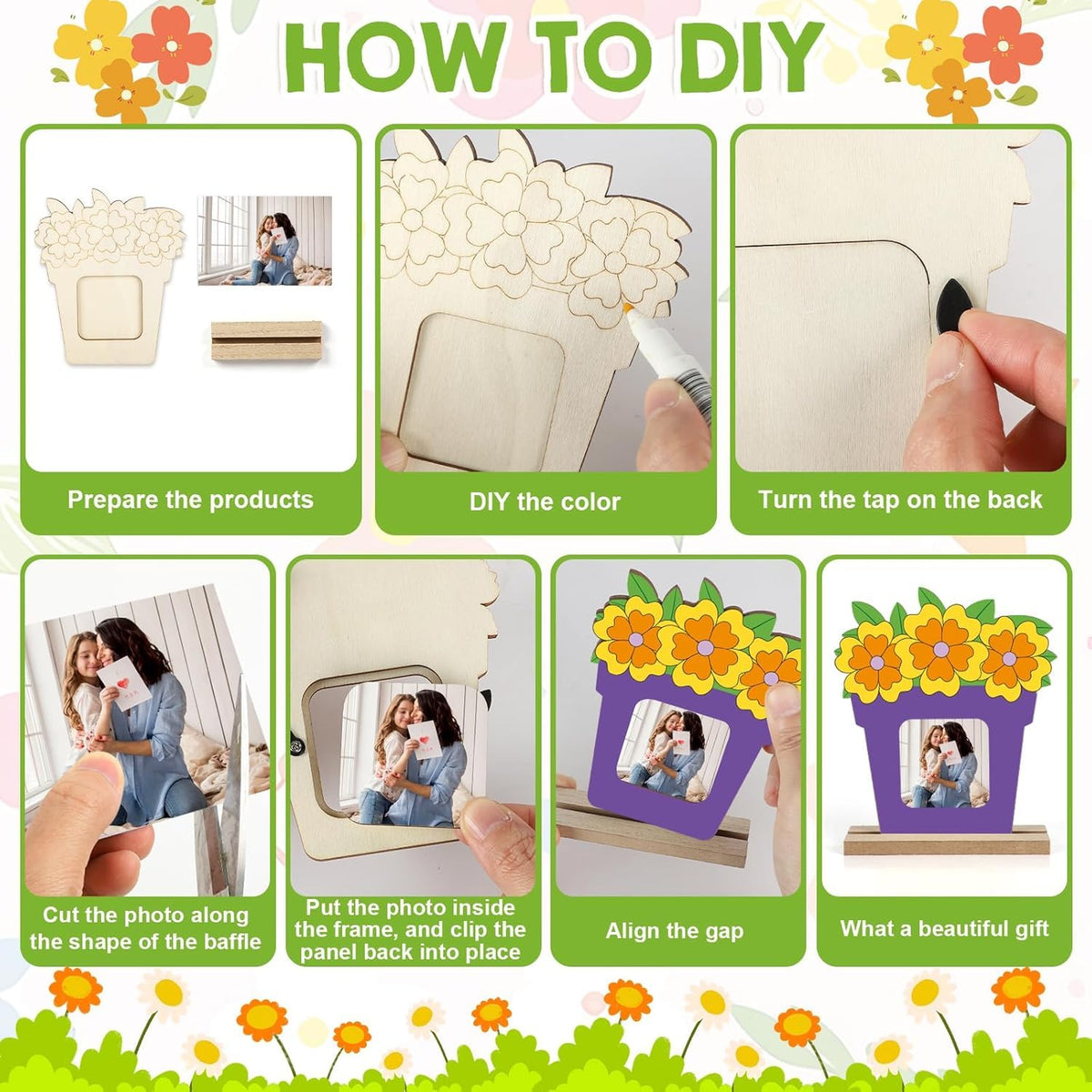 HOW TO DIY

Prepare the products

DIY the color

Turn the tap on the back

Cut the photo along the shape of the baffle

Put the photo inside the frame, and clip the panel back into place

Align the gap

What a beautiful gift